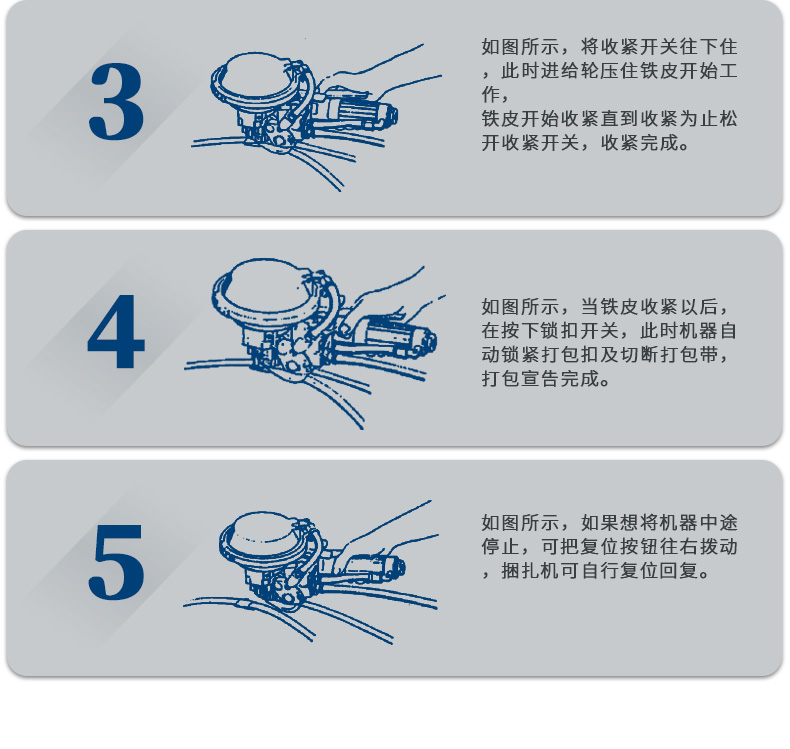 3

如图所示，将收紧开关往下住，此时进给轮压住铁皮开始工作，
铁皮开始收紧直到收紧为止松开收紧开关，收紧完成。

4

如图所示，当铁皮收紧以后，在按下锁扣开关，此时机器自动锁紧打包扣及切断打包带，打包宣告完成。

5

如图所示，如果想将机器中途停止，可把复位按钮往右拨动，捆扎机可自行复位回复。